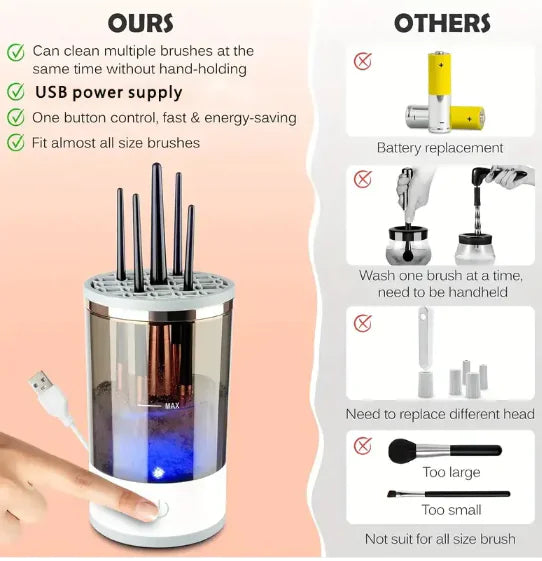 OURS

Can clean multiple brushes at the same time without hand-holding

USB power supply

One button control, fast & energy-saving

Fit almost all size brushes

MAX

OTHERS

Battery replacement

Wash one brush at a time, need to be handheld

Need to replace different head

Too large

Too small

Not suit for all size brush